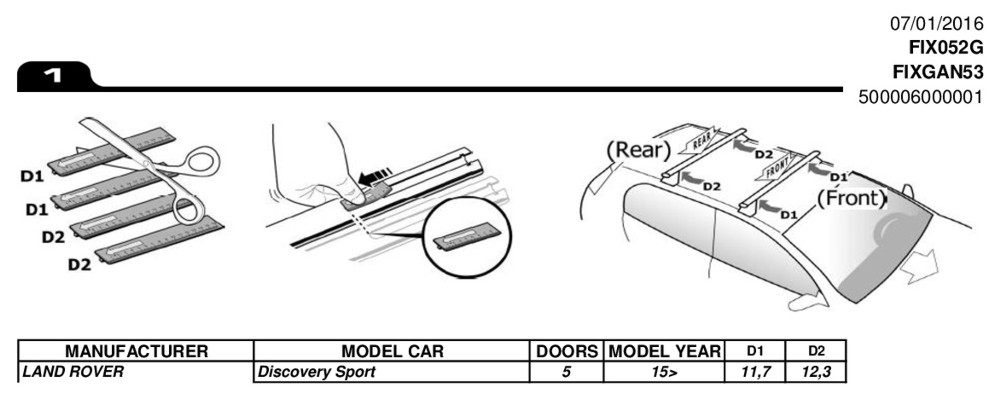 07/01/2016
FIX052G
FIXGAN53
500006000001

1

D1
D1
D2
D2

(Rear)
REAR
D2
D2
FRONT
D1
D1
(Front)

| MANUFACTURER | MODEL CAR | DOORS | MODEL YEAR | D1 | D2 |
|---|---|---|---|---|---|
| LAND ROVER | Discovery Sport | 5 | 15> | 11,7 | 12,3 |