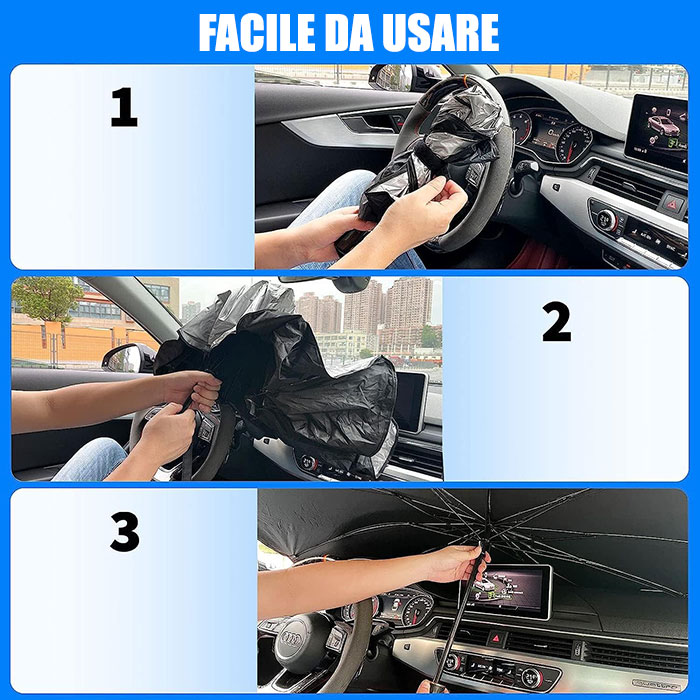 FACILE DA USARE

1

2

3