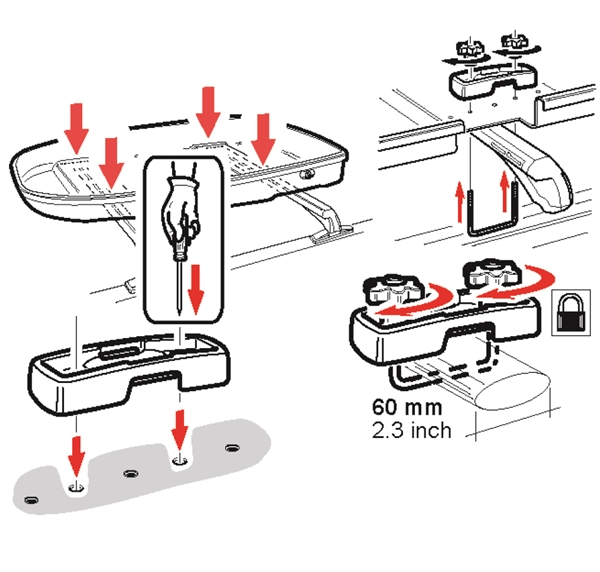 60 mm
2.3 inch